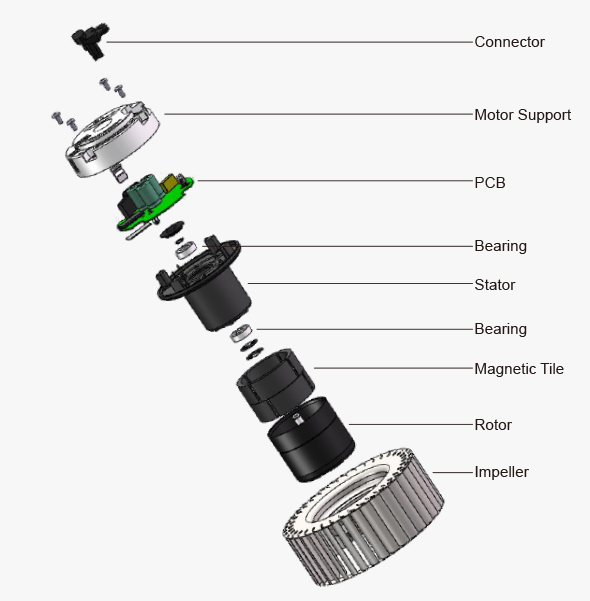 Connector
Motor Support
PCB
Bearing
Stator
Bearing
Magnetic Tile
Rotor
Impeller