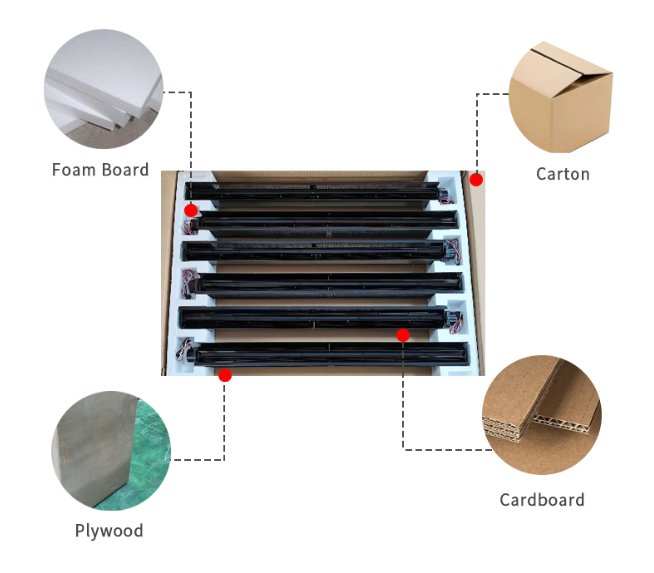 Foam Board

Carton

Plywood

Cardboard